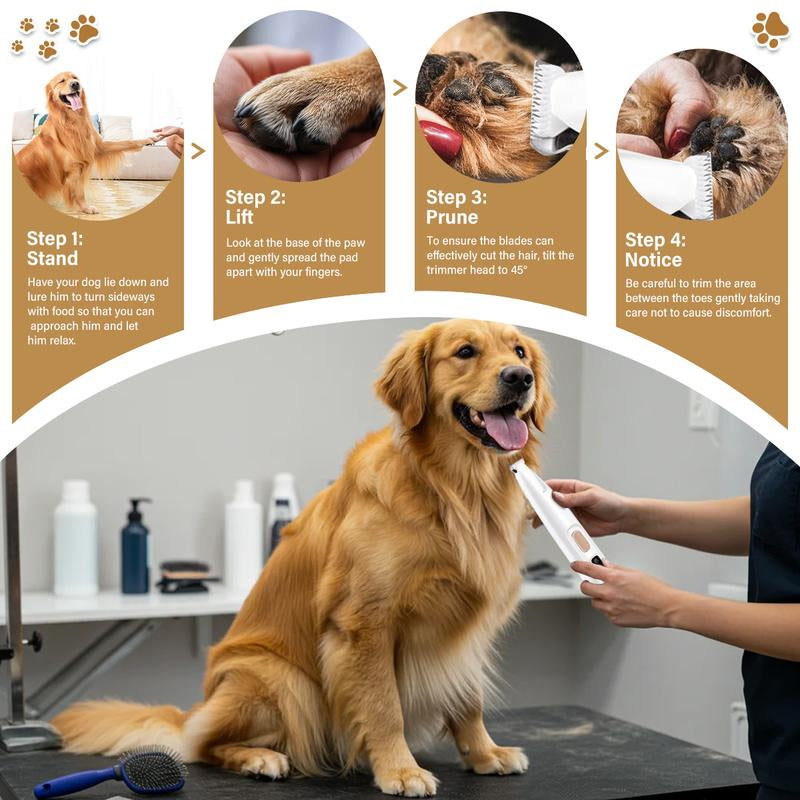 Step 1:
Stand

Have your dog lie down and lure him to turn sideways with food so that you can approach him and let him relax.

Step 2:
Lift

Look at the base of the paw and gently spread the pad apart with your fingers.

Step 3:
Prune

To ensure the blades can effectively cut the hair, tilt the trimmer head to 45°

Step 4:
Notice

Be careful to trim the area between the toes gently taking care not to cause discomfort.